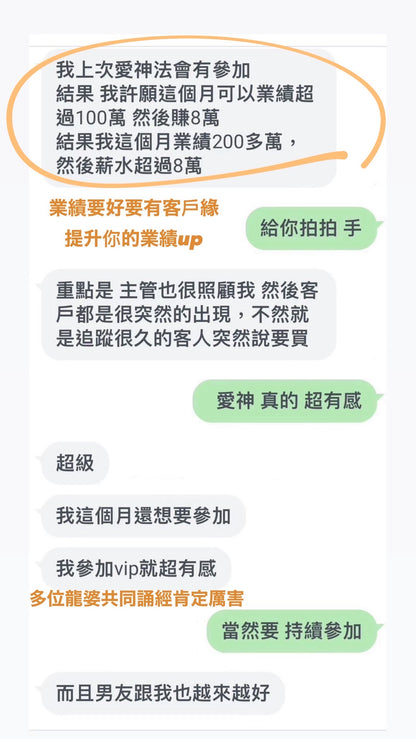 我上次愛神法會有參加
結果 我許願這個月可以業績超過100萬 然後賺8萬
結果我這個月業績200多萬，然後薪水超過8萬

業績要好要有客戶緣
提升你的業績up

給你拍拍 手

重點是 主管也很照顧我 然後客戶都是很突然的出現，不然就是追蹤很久的客人突然說要買

愛神 真的 超有感

超級

我這個月還想要參加

我參加vip就超有感

多位龍婆共同誦經肯定厲害

當然要 持續參加

而且男友跟我也越來越好